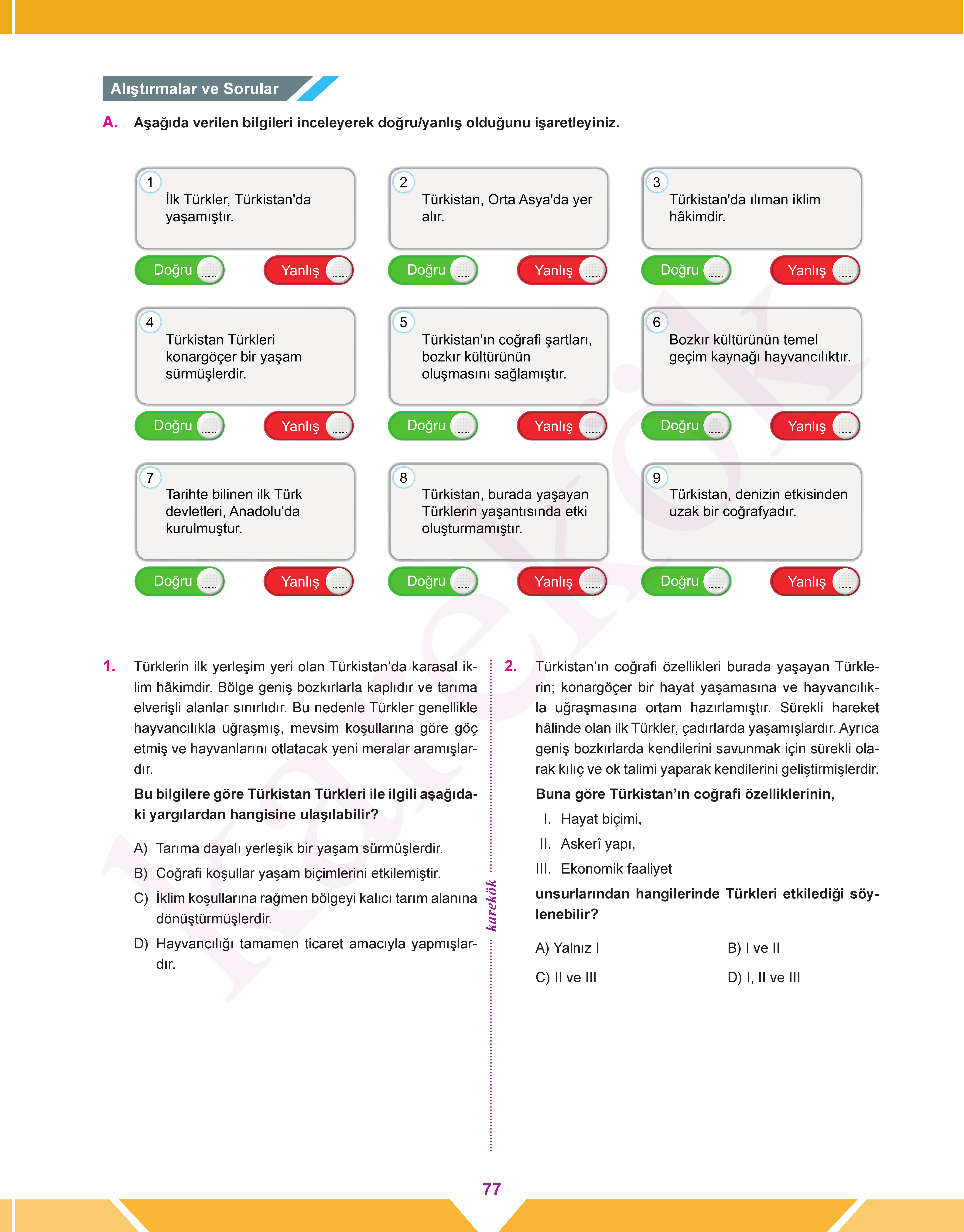 Alıştırmalar ve Sorular

A. Aşağıda verilen bilgileri inceleyerek doğru/yanlış olduğunu işaretleyiniz.

1
İlk Türkler, Türkistan'da yaşamıştır.
Doğru ..... Yanlış .....

2
Türkistan, Orta Asya'da yer alır.
Doğru ..... Yanlış .....

3
Türkistan'da ılıman iklim hâkimdir.
Doğru ..... Yanlış .....

4
Türkistan Türkleri konargöçer bir yaşam sürmüşlerdir.
Doğru ..... Yanlış .....

5
Türkistan'ın coğrafi şartları, bozkır kültürünün oluşmasını sağlamıştır.
Doğru ..... Yanlış .....

6
Bozkır kültürünün temel geçim kaynağı hayvancılıktır.
Doğru ..... Yanlış .....

7
Tarihte bilinen ilk Türk devletleri, Anadolu'da kurulmuştur.
Doğru ..... Yanlış .....

8
Türkistan, burada yaşayan Türklerin yaşantısında etki oluşturmamıştır.
Doğru ..... Yanlış .....

9
Türkistan, denizin etkisinden uzak bir coğrafyadır.
Doğru ..... Yanlış .....

1. Türklerin ilk yerleşim yeri olan Türkistan'da karasal iklim hâkimdir. Bölge geniş bozkırlarla kaplıdır ve tarıma elverişli alanlar sınırlıdır. Bu nedenle Türkler genellikle hayvancılıkla uğraşmış, mevsim koşullarına göre göç etmiş ve hayvanlarını otlatacak yeni meralar aramışlardır.

Bu bilgilere göre Türkistan Türkleri ile ilgili aşağıdaki yargılardan hangisine ulaşılabilir?

A) Tarıma dayalı yerleşik bir yaşam sürmüşlerdir.
B) Coğrafi koşullar yaşam biçimlerini etkilemiştir.
C) İklim koşullarına rağmen bölgeyi kalıcı tarım alanına dönüştürmüşlerdir.
D) Hayvancılığı tamamen ticaret amacıyla yapmışlardır.

karekök

2. Türkistan'ın coğrafi özellikleri burada yaşayan Türklerin; konargöçer bir hayat yaşamasına ve hayvancılıkla uğraşmasına ortam hazırlamıştır. Sürekli hareket hâlinde olan ilk Türkler, çadırlarda yaşamışlardır. Ayrıca geniş bozkırlarda kendilerini savunmak için sürekli olarak kılıç ve ok talimi yaparak kendilerini geliştirmişlerdir.

Buna göre Türkistan'ın coğrafi özelliklerinin,
I. Hayat biçimi,
II. Askerî yapı,
III. Ekonomik faaliyet
unsurlarından hangilerinde Türkleri etkilediği söylenebilir?

A) Yalnız I
B) I ve II
C) II ve III
D) I, II ve III

77