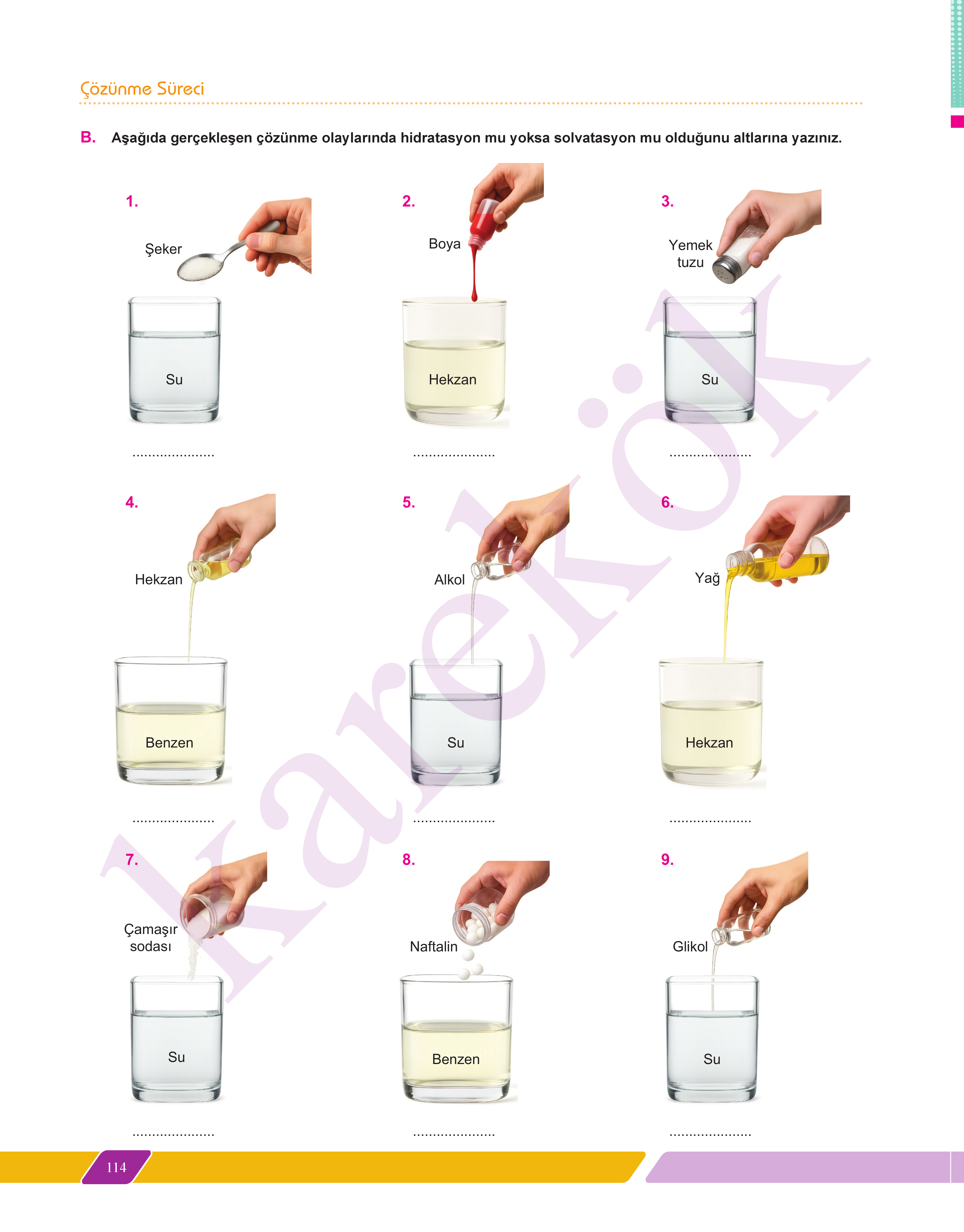 Çözünme Süreci

B. Aşağıda gerçekleşen çözünme olaylarında hidratasyon mu yoksa solvatasyon mu olduğunu altlarına yazınız.

1.
Şeker
Su
.....................

2.
Boya
Hekzan
.....................

3.
Yemek tuzu
Su
.....................

4.
Hekzan
Benzen
.....................

5.
Alkol
Su
.....................

6.
Yağ
Hekzan
.....................

7.
Çamaşır sodası
Su
.....................

8.
Naftalin
Benzen
.....................

9.
Glikol
Su
.....................

karekök

114