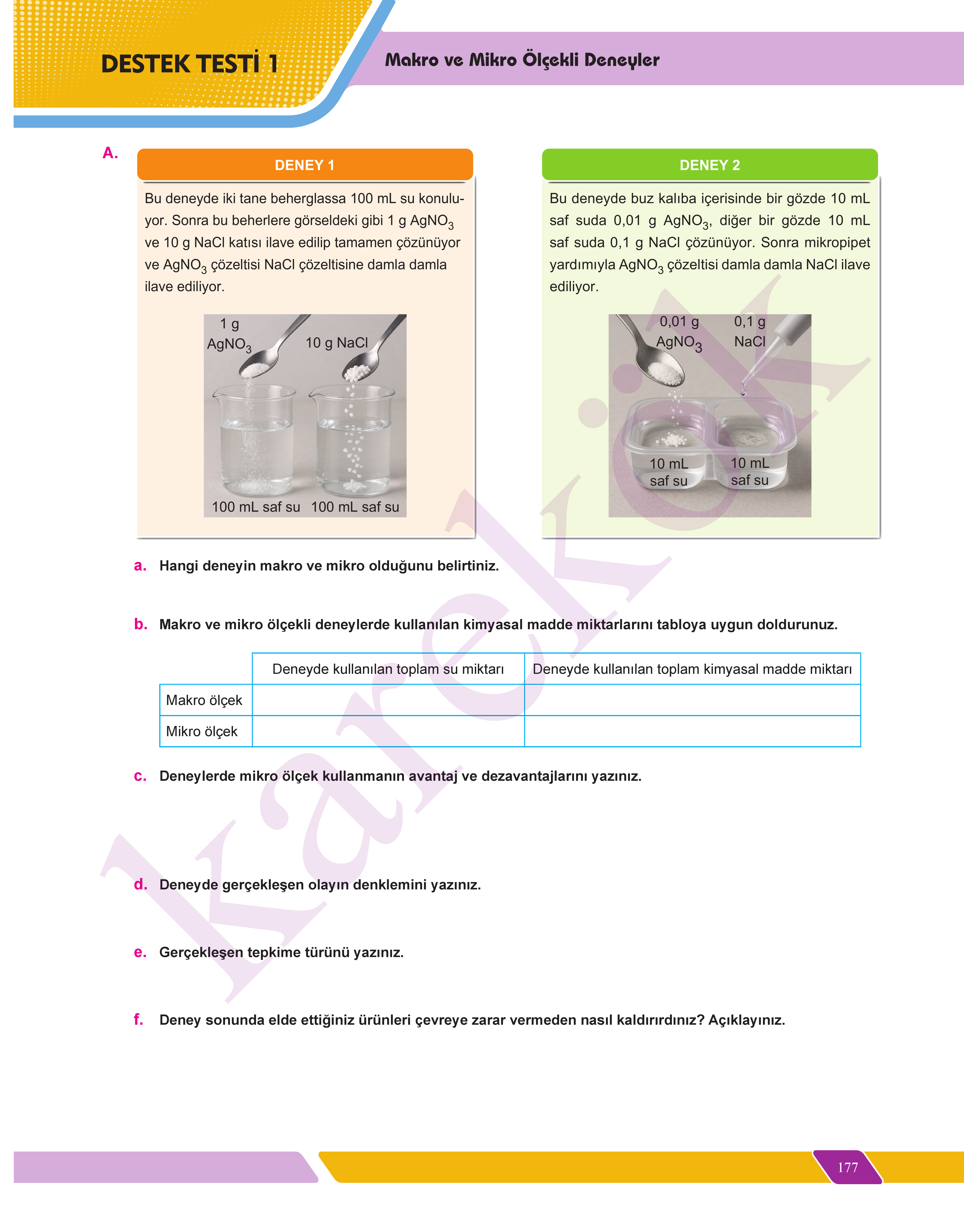 DESTEK TESTİ 1

Makro ve Mikro Ölçekli Deneyler

A.

DENEY 1

Bu deneyde iki tane beherglassa 100 mL su konuluyor. Sonra bu beherlere görseldeki gibi 1 g $AgNO_3$ ve 10 g NaCl katısı ilave edilip tamamen çözünüyor ve $AgNO_3$ çözeltisi NaCl çözeltisine damla damla ilave ediliyor.

1 g $AgNO_3$

10 g NaCl

100 mL saf su

100 mL saf su

DENEY 2

Bu deneyde buz kalıba içerisinde bir gözde 10 mL saf suda 0,01 g $AgNO_3$, diğer bir gözde 10 mL saf suda 0,1 g NaCl çözünüyor. Sonra mikropipet yardımıyla $AgNO_3$ çözeltisi damla damla NaCl ilave ediliyor.

0,01 g $AgNO_3$

0,1 g NaCl

10 mL saf su

10 mL saf su

a. Hangi deneyin makro ve mikro olduğunu belirtiniz.

b. Makro ve mikro ölçekli deneylerde kullanılan kimyasal madde miktarlarını tabloya uygun doldurunuz.

| | Deneyde kullanılan toplam su miktarı | Deneyde kullanılan toplam kimyasal madde miktarı |
|---|---|---|
| Makro ölçek | | |
| Mikro ölçek | | |

c. Deneylerde mikro ölçek kullanmanın avantaj ve dezavantajlarını yazınız.

d. Deneyde gerçekleşen olayın denklemini yazınız.

e. Gerçekleşen tepkime türünü yazınız.

f. Deney sonunda elde ettiğiniz ürünleri çevreye zarar vermeden nasıl kaldırırdınız? Açıklayınız.

karekök

177