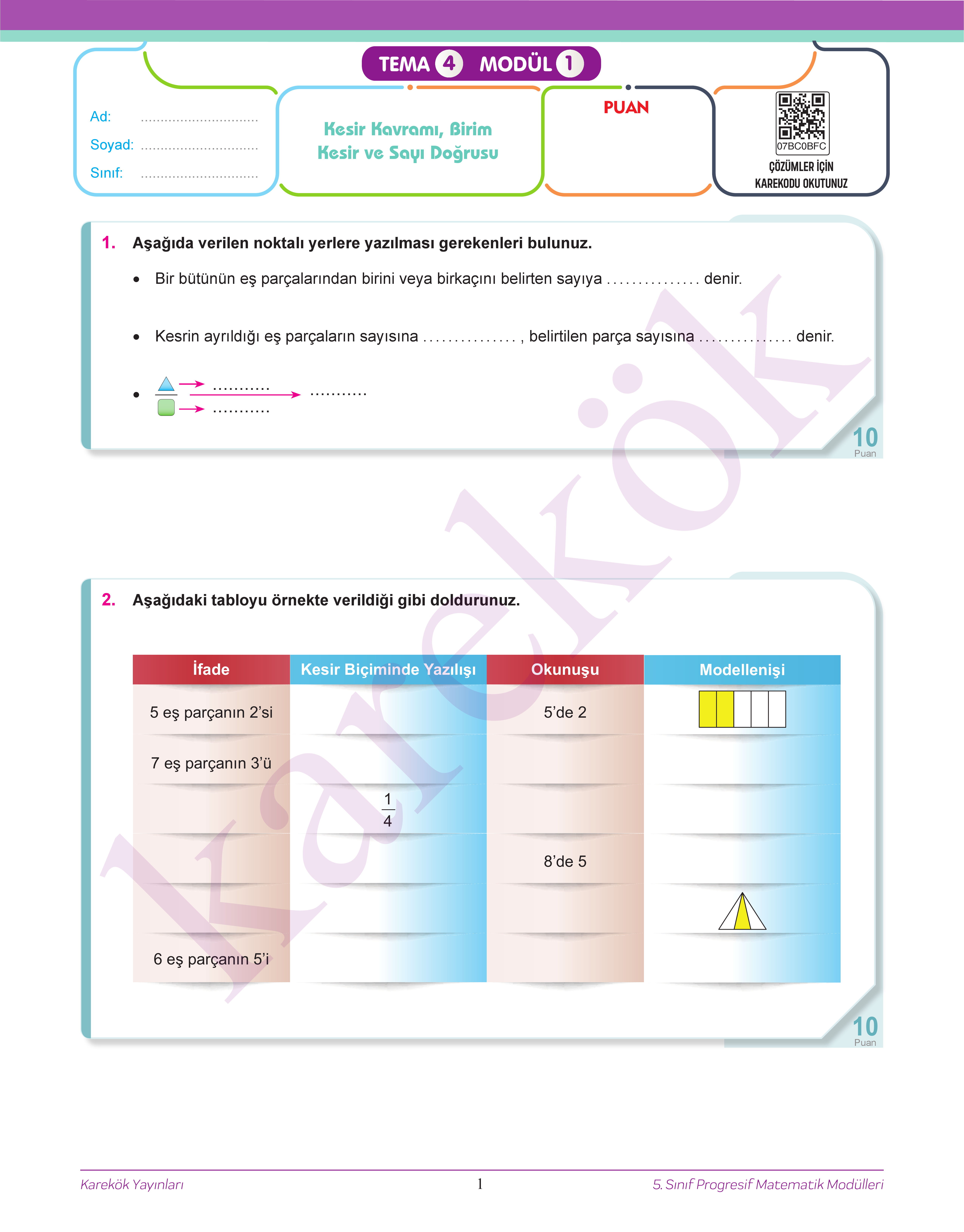 TEMA 4 MODÜL 1

Ad: ..............................
Soyad: ..............................
Sınıf: ..............................

Kesir Kavramı, Birim Kesir ve Sayı Doğrusu

PUAN

07BC0BFC
ÇÖZÜMLER İÇİN KAREKODU OKUTUNUZ

1. Aşağıda verilen noktalı yerlere yazılması gerekenleri bulunuz.

• Bir bütünün eş parçalarından birini veya birkaçını belirten sayıya ............... denir.

• Kesrin ayrıldığı eş parçaların sayısına ............... , belirtilen parça sayısına ............... denir.

• ........... ........... ...........

10 Puan

Karekök

2. Aşağıdaki tabloyu örnekte verildiği gibi doldurunuz.

| İfade | Kesir Biçiminde Yazılışı | Okunuşu | Modellenişi |
|---|---|---|---|
| 5 eş parçanın 2'si | | 5'de 2 | |
| 7 eş parçanın 3'ü | | | |
| | $\frac{1}{4}$ | | |
| | | 8'de 5 | |
| | | | |
| 6 eş parçanın 5'i | | | |

10 Puan

Karekök Yayınları 1 5. Sınıf Progresif Matematik Modülleri