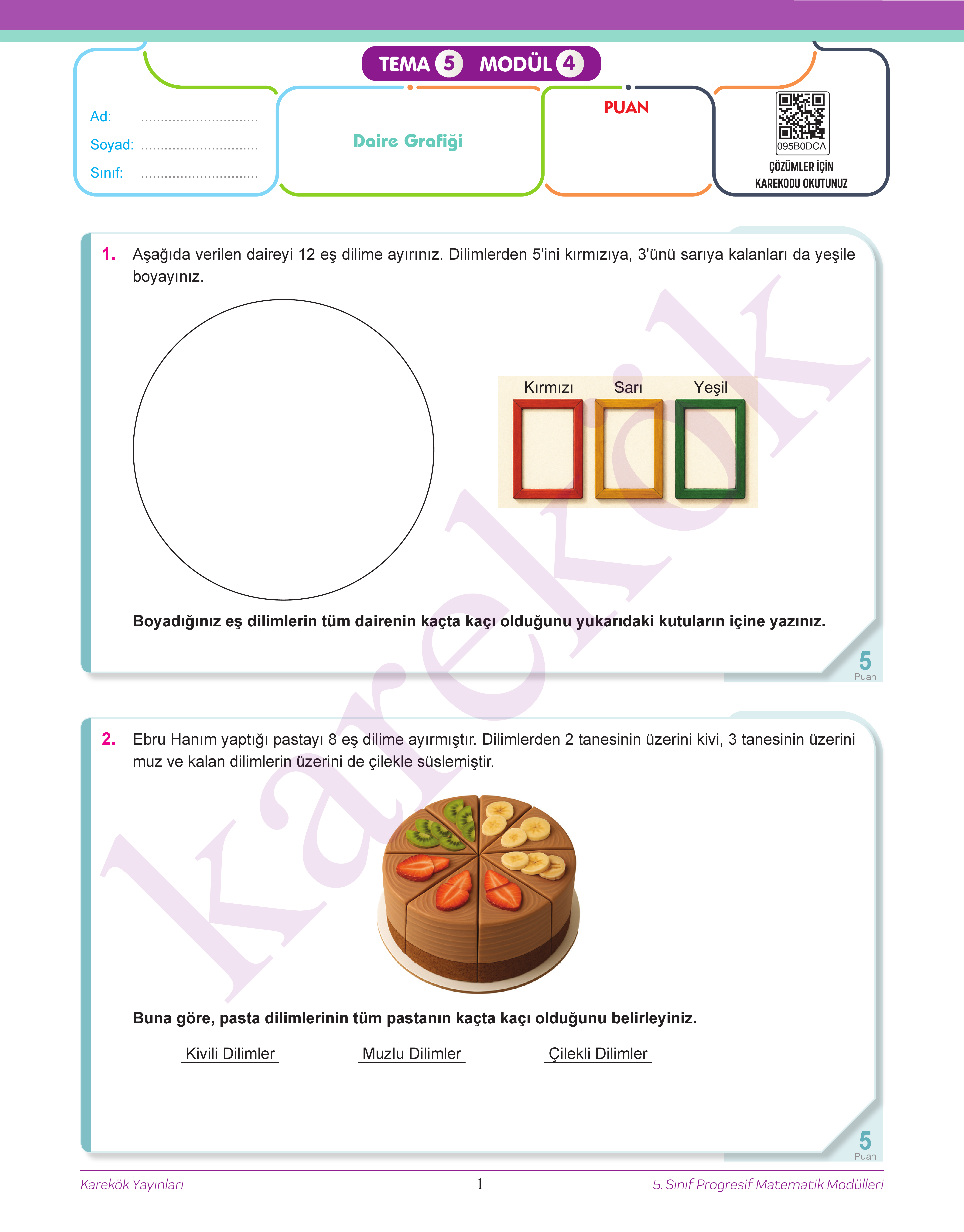 TEMA 5 MODÜL 4

Ad: ..............................
Soyad: ..............................
Sınıf: ..............................

Daire Grafiği

PUAN

095B0DCA
ÇÖZÜMLER İÇİN KAREKODU OKUTUNUZ

1. Aşağıda verilen daireyi 12 eş dilime ayırınız. Dilimlerden 5'ini kırmızıya, 3'ünü sarıya kalanları da yeşile boyayınız.

Kırmızı Sarı Yeşil

Boyadığınız eş dilimlerin tüm dairenin kaçta kaçı olduğunu yukarıdaki kutuların içine yazınız.

5 Puan

2. Ebru Hanım yaptığı pastayı 8 eş dilime ayırmıştır. Dilimlerden 2 tanesinin üzerini kivi, 3 tanesinin üzerini muz ve kalan dilimlerin üzerini de çilekle süslemiştir.

Buna göre, pasta dilimlerinin tüm pastanın kaçta kaçı olduğunu belirleyiniz.

Kivili Dilimler Muzlu Dilimler Çilekli Dilimler

5 Puan

karekök

Karekök Yayınları 1 5. Sınıf Progresif Matematik Modülleri