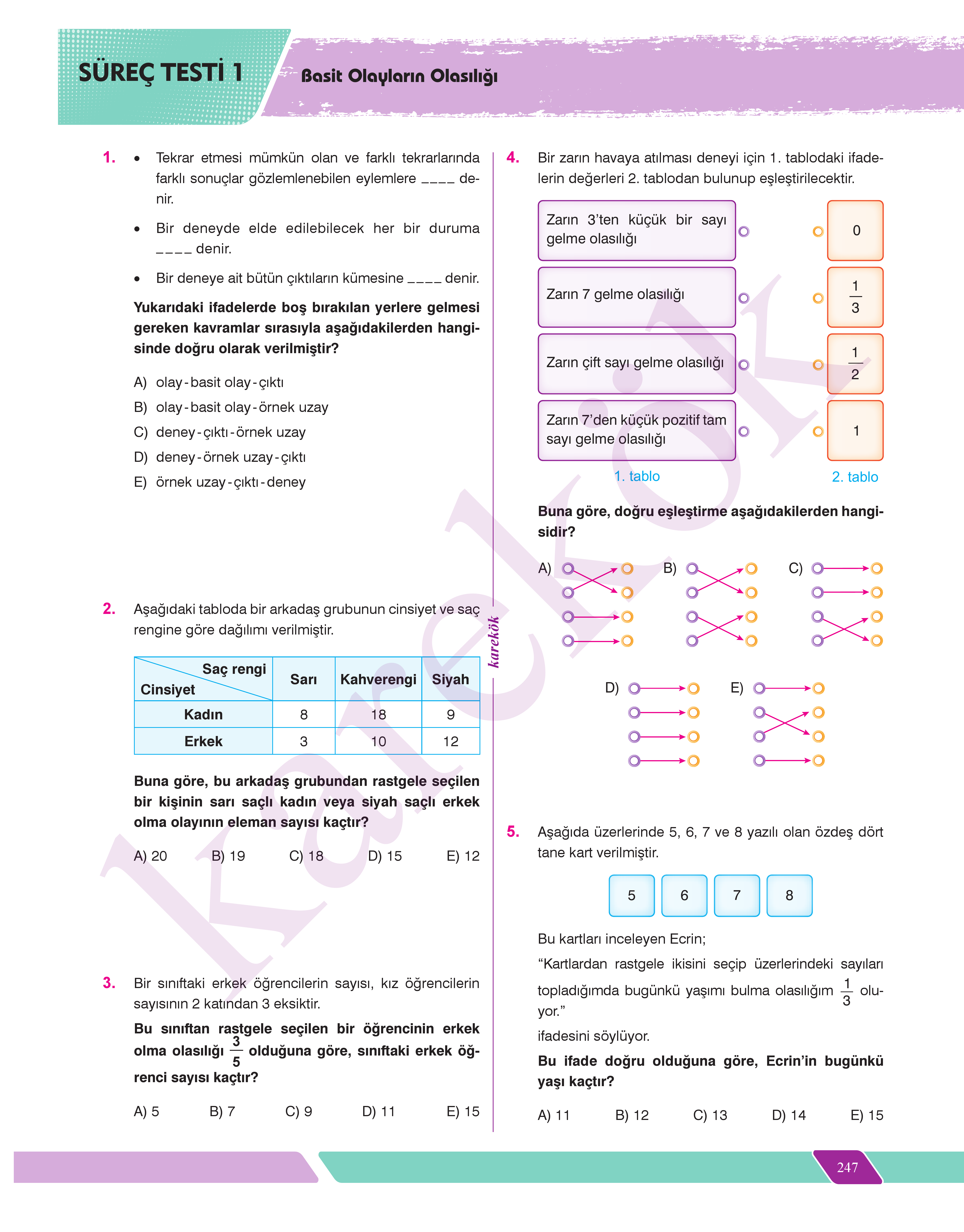 SÜREÇ TESTİ 1

Basit Olayların Olasılığı

1. • Tekrar etmesi mümkün olan ve farklı tekrarlarında farklı sonuçlar gözlemlenebilen eylemlere ____ denir.

• Bir deneyde elde edilebilecek her bir duruma ____ denir.

• Bir deneye ait bütün çıktıların kümesine ____ denir.

Yukarıdaki ifadelerde boş bırakılan yerlere gelmesi gereken kavramlar sırasıyla aşağıdakilerden hangisinde doğru olarak verilmiştir?

A) olay - basit olay - çıktı
B) olay - basit olay - örnek uzay
C) deney - çıktı - örnek uzay
D) deney - örnek uzay - çıktı
E) örnek uzay - çıktı - deney

2. Aşağıdaki tabloda bir arkadaş grubunun cinsiyet ve saç rengine göre dağılımı verilmiştir.

| Saç rengi / Cinsiyet | Sarı | Kahverengi | Siyah |
|---|---|---|---|
| Kadın | 8 | 18 | 9 |
| Erkek | 3 | 10 | 12 |

Buna göre, bu arkadaş grubundan rastgele seçilen bir kişinin sarı saçlı kadın veya siyah saçlı erkek olma olayının eleman sayısı kaçtır?

A) 20 B) 19 C) 18 D) 15 E) 12

3. Bir sınıftaki erkek öğrencilerin sayısı, kız öğrencilerin sayısının 2 katından 3 eksiktir.

Bu sınıftan rastgele seçilen bir öğrencinin erkek olma olasılığı $\frac{3}{5}$ olduğuna göre, sınıftaki erkek öğrenci sayısı kaçtır?

A) 5 B) 7 C) 9 D) 11 E) 15

karekök

4. Bir zarın havaya atılması deneyi için 1. tablodaki ifadelerin değerleri 2. tablodan bulunup eşleştirilecektir.

Zarın 3'ten küçük bir sayı gelme olasılığı
Zarın 7 gelme olasılığı
Zarın çift sayı gelme olasılığı
Zarın 7'den küçük pozitif tam sayı gelme olasılığı
1. tablo

0
$\frac{1}{3}$
$\frac{1}{2}$
1
2. tablo

Buna göre, doğru eşleştirme aşağıdakilerden hangisidir?

A) B) C)
D) E)

5. Aşağıda üzerlerinde 5, 6, 7 ve 8 yazılı olan özdeş dört tane kart verilmiştir.

5 6 7 8

Bu kartları inceleyen Ecrin;
"Kartlardan rastgele ikisini seçip üzerlerindeki sayıları topladığımda bugünkü yaşımı bulma olasılığım $\frac{1}{3}$ oluyor."
ifadesini söylüyor.

Bu ifade doğru olduğuna göre, Ecrin'in bugünkü yaşı kaçtır?

A) 11 B) 12 C) 13 D) 14 E) 15

247