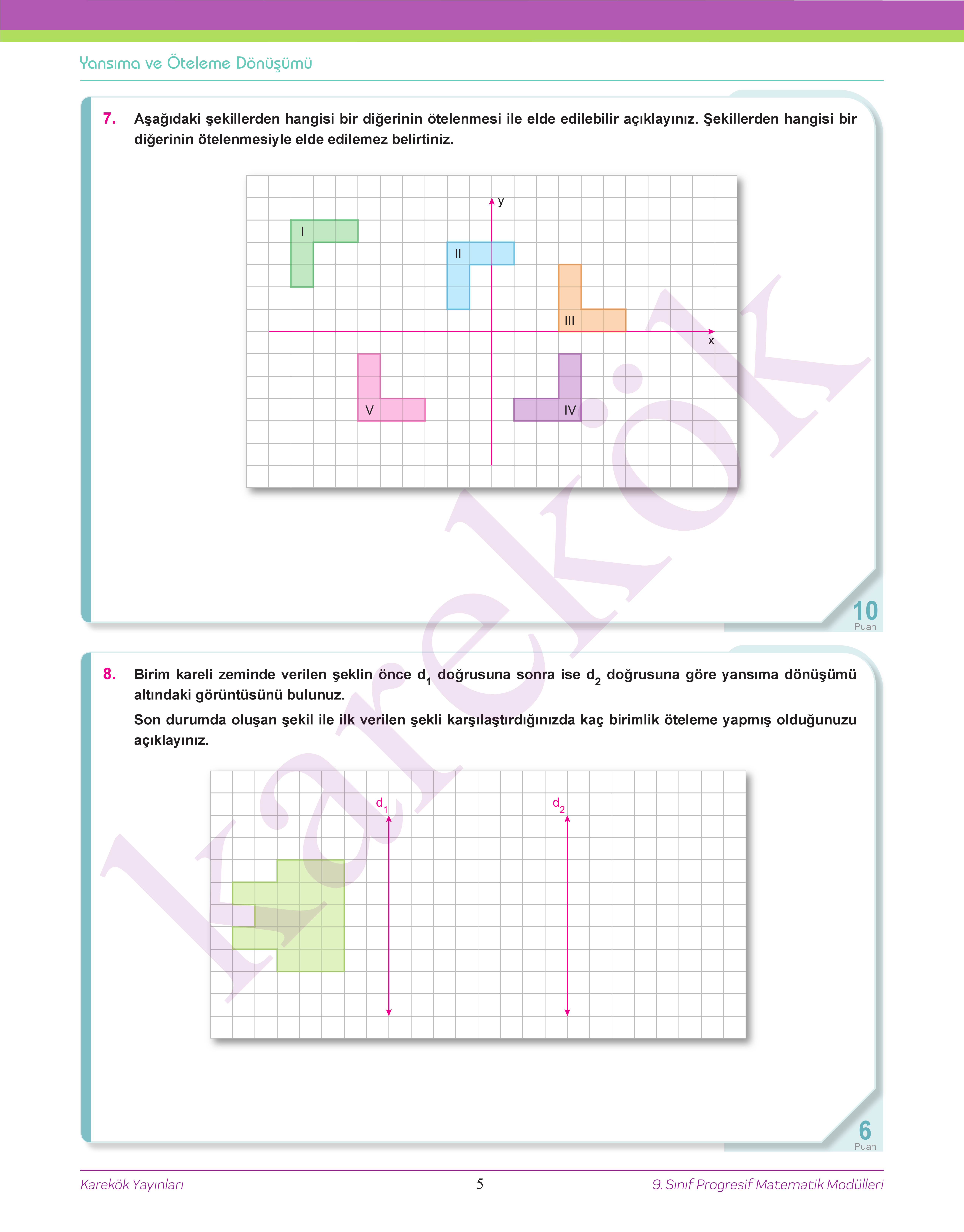 Yansıma ve Öteleme Dönüşümü

7. Aşağıdaki şekillerden hangisi bir diğerinin ötelenmesi ile elde edilebilir açıklayınız. Şekillerden hangisi bir diğerinin ötelenmesiyle elde edilemez belirtiniz.

y
I
II
III
x
V
IV

10
Puan

8. Birim kareli zeminde verilen şeklin önce $d_1$ doğrusuna sonra ise $d_2$ doğrusuna göre yansıma dönüşümü altındaki görüntüsünü bulunuz.

Son durumda oluşan şekil ile ilk verilen şekli karşılaştırdığınızda kaç birimlik öteleme yapmış olduğunuzu açıklayınız.

$d_1$
$d_2$

6
Puan

karekök

Karekök Yayınları
5
9. Sınıf Progresif Matematik Modülleri