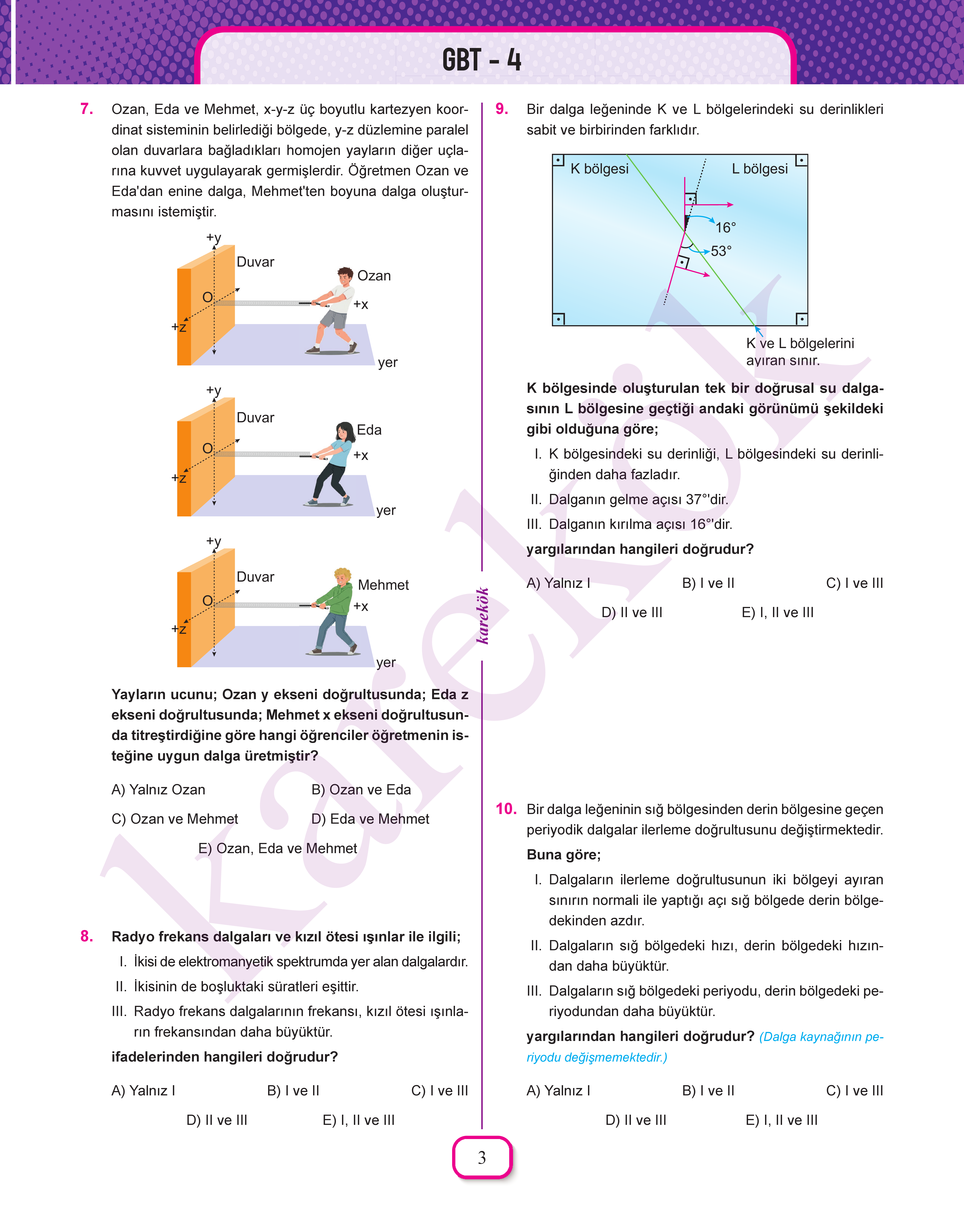 GBT - 4

7. Ozan, Eda ve Mehmet, x-y-z üç boyutlu kartezyen koordinat sisteminin belirlediği bölgede, y-z düzlemine paralel olan duvarlara bağladıkları homojen yayların diğer uçlarına kuvvet uygulayarak germişlerdir. Öğretmen Ozan ve Eda'dan enine dalga, Mehmet'ten boyuna dalga oluşturmasını istemiştir.

+y
Duvar
Ozan
O
+x
+z
yer

+y
Duvar
Eda
O
+x
+z
yer

+y
Duvar
Mehmet
O
+x
+z
yer

Yayların ucunu; Ozan y ekseni doğrultusunda; Eda z ekseni doğrultusunda; Mehmet x ekseni doğrultusunda titreştirdiğine göre hangi öğrenciler öğretmenin isteğine uygun dalga üretmiştir?

A) Yalnız Ozan
B) Ozan ve Eda
C) Ozan ve Mehmet
D) Eda ve Mehmet
E) Ozan, Eda ve Mehmet

8. Radyo frekans dalgaları ve kızıl ötesi ışınlar ile ilgili;
I. İkisi de elektromanyetik spektrumda yer alan dalgalardır.
II. İkisinin de boşluktaki süratleri eşittir.
III. Radyo frekans dalgalarının frekansı, kızıl ötesi ışınların frekansından daha büyüktür.
ifadelerinden hangileri doğrudur?

A) Yalnız I
B) I ve II
C) I ve III
D) II ve III
E) I, II ve III

karekök

9. Bir dalga leğeninde K ve L bölgelerindeki su derinlikleri sabit ve birbirinden farklıdır.

K bölgesi
L bölgesi
16°
53°
K ve L bölgelerini ayıran sınır.

K bölgesinde oluşturulan tek bir doğrusal su dalgasının L bölgesine geçtiği andaki görünümü şekildeki gibi olduğuna göre;
I. K bölgesindeki su derinliği, L bölgesindeki su derinliğinden daha fazladır.
II. Dalganın gelme açısı 37°'dir.
III. Dalganın kırılma açısı 16°'dir.
yargılarından hangileri doğrudur?

A) Yalnız I
B) I ve II
C) I ve III
D) II ve III
E) I, II ve III

10. Bir dalga leğeninin sığ bölgesinden derin bölgesine geçen periyodik dalgalar ilerleme doğrultusunu değiştirmektedir.
Buna göre;
I. Dalgaların ilerleme doğrultusunun iki bölgeyi ayıran sınırın normali ile yaptığı açı sığ bölgede derin bölgedekinden azdır.
II. Dalgaların sığ bölgedeki hızı, derin bölgedeki hızından daha büyüktür.
III. Dalgaların sığ bölgedeki periyodu, derin bölgedeki periyodundan daha büyüktür.
yargılarından hangileri doğrudur? (Dalga kaynağının periyodu değişmemektedir.)

A) Yalnız I
B) I ve II
C) I ve III
D) II ve III
E) I, II ve III

3