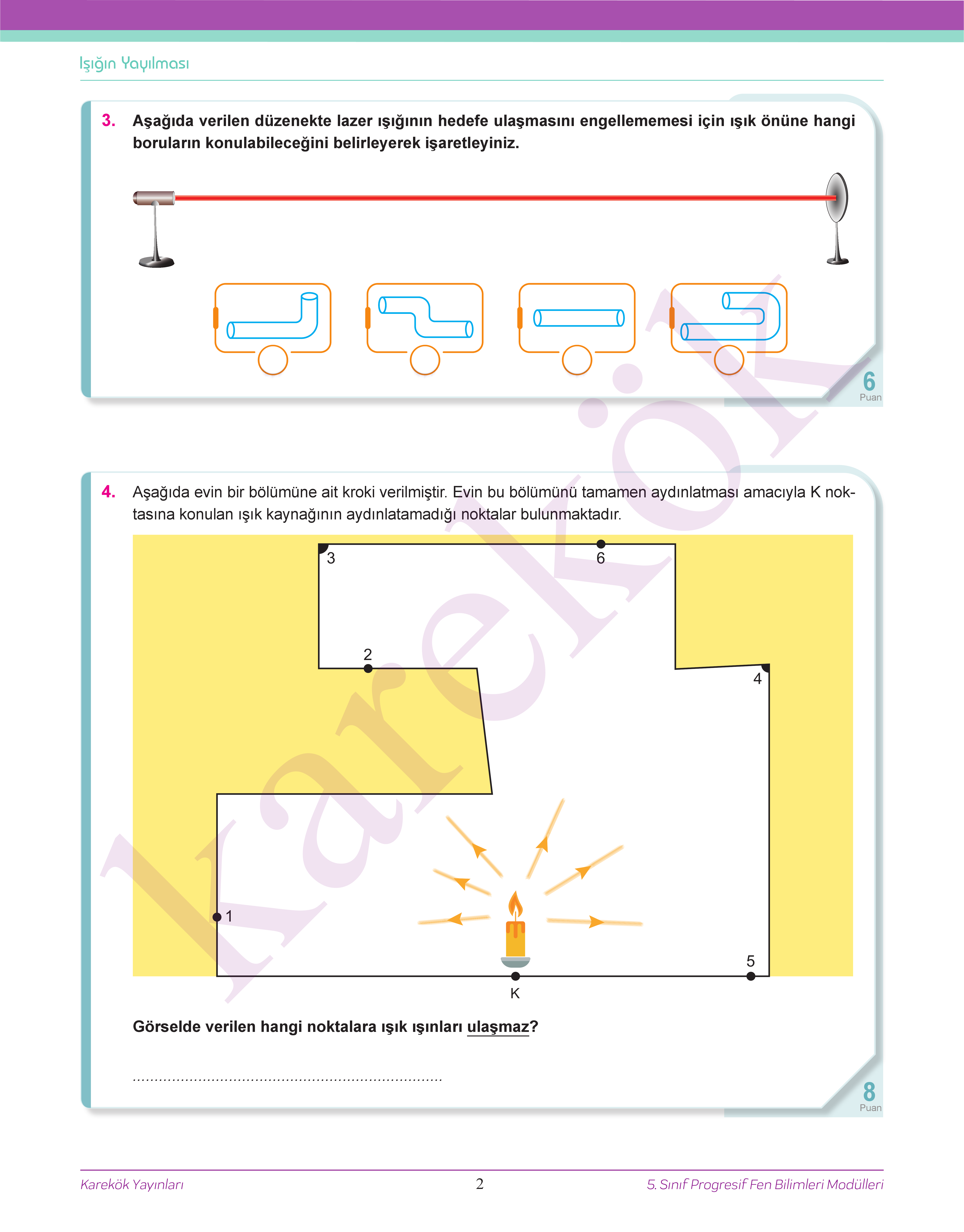 Işığın Yayılması

3. Aşağıda verilen düzenekte lazer ışığının hedefe ulaşmasını engellememesi için ışık önüne hangi boruların konulabileceğini belirleyerek işaretleyiniz.

6 Puan

4. Aşağıda evin bir bölümüne ait kroki verilmiştir. Evin bu bölümünü tamamen aydınlatması amacıyla K noktasına konulan ışık kaynağının aydınlatamadığı noktalar bulunmaktadır.

3
6
2
4
1
5
K

Görselde verilen hangi noktalara ışık ışınları ulaşmaz?

........................................................................

8 Puan

karekök

Karekök Yayınları
2
5. Sınıf Progresif Fen Bilimleri Modülleri