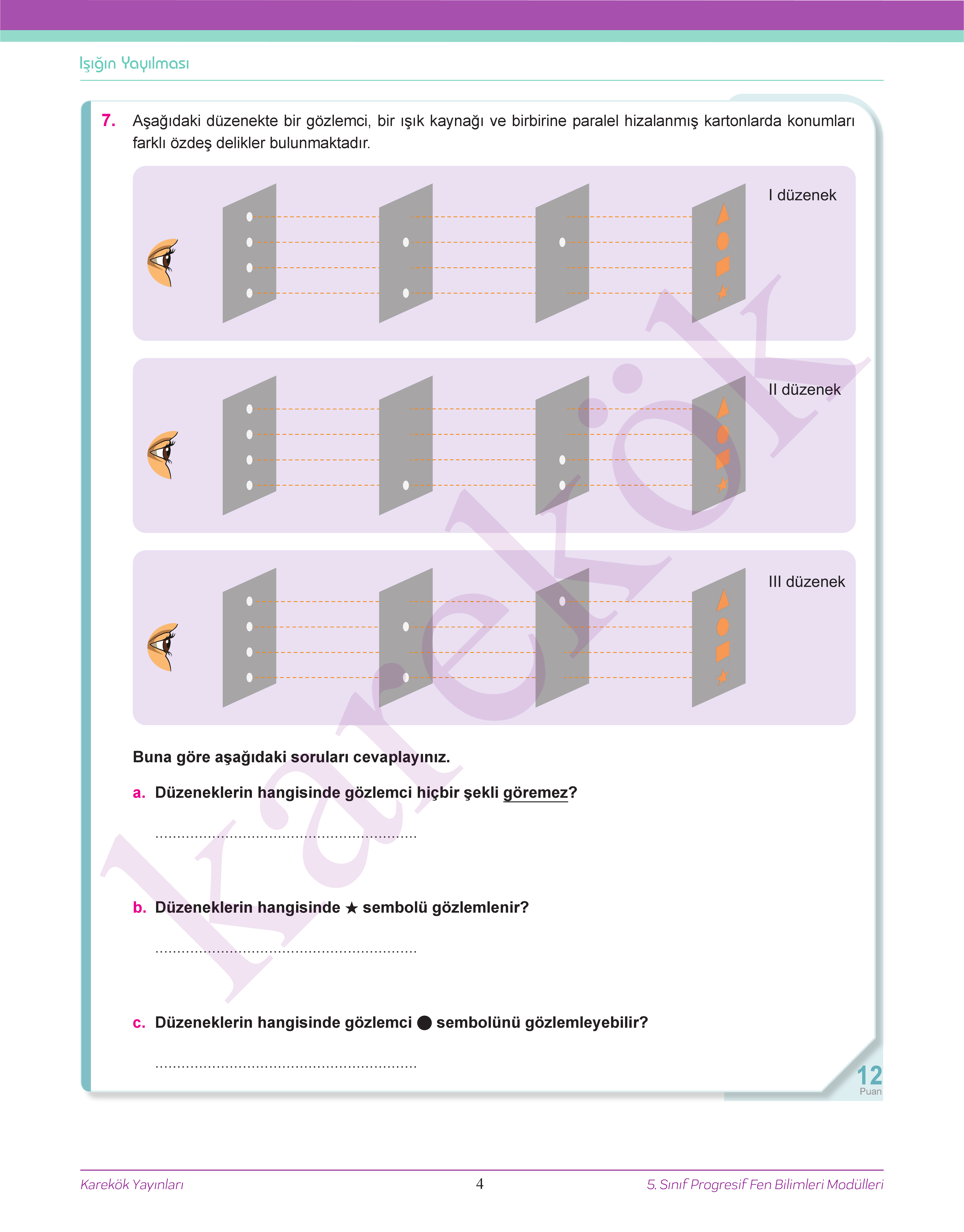 Işığın Yayılması

7. Aşağıdaki düzenekte bir gözlemci, bir ışık kaynağı ve birbirine paralel hizalanmış kartonlarda konumları farklı özdeş delikler bulunmaktadır.

I düzenek

II düzenek

III düzenek

karekök

Buna göre aşağıdaki soruları cevaplayınız.

a. Düzeneklerin hangisinde gözlemci hiçbir şekli göremez?

............................................................

b. Düzeneklerin hangisinde ★ sembolü gözlemlenir?

............................................................

c. Düzeneklerin hangisinde gözlemci ● sembolünü gözlemleyebilir?

............................................................

12 Puan

Karekök Yayınları 4 5. Sınıf Progresif Fen Bilimleri Modülleri