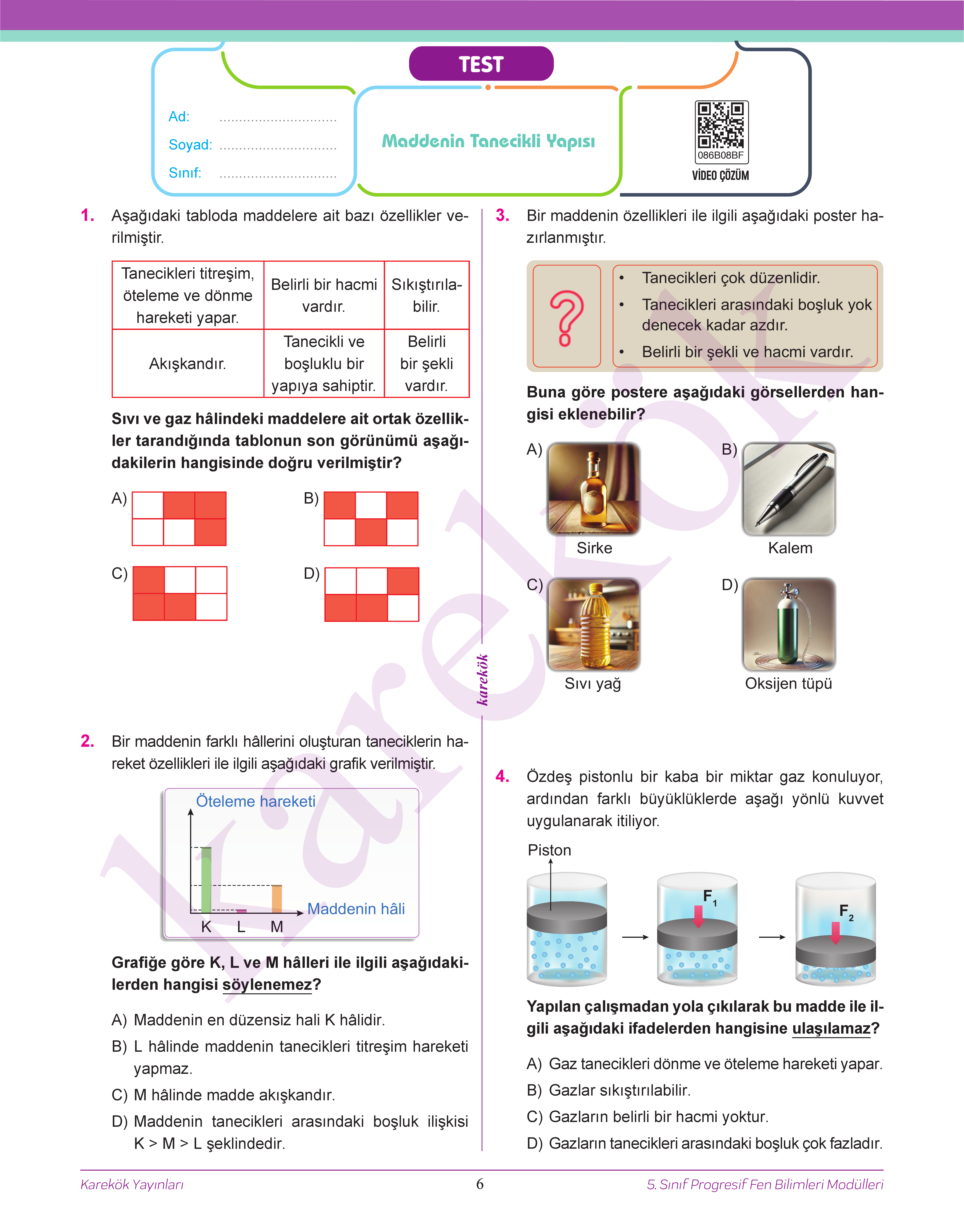 TEST

Ad: ..............................
Soyad: ..............................
Sınıf: ..............................

Maddenin Tanecikli Yapısı

086B08BF
VİDEO ÇÖZÜM

1. Aşağıdaki tabloda maddelere ait bazı özellikler verilmiştir.

| Tanecikleri titreşim, öteleme ve dönme hareketi yapar. | Belirli bir hacmi vardır. | Sıkıştırılabilir. |
|---|---|---|
| Akışkandır. | Tanecikli ve boşluklu bir yapıya sahiptir. | Belirli bir şekli vardır. |

Sıvı ve gaz hâlindeki maddelere ait ortak özellikler tarandığında tablonun son görünümü aşağıdakilerin hangisinde doğru verilmiştir?

A)
B)
C)
D)

2. Bir maddenin farklı hâllerini oluşturan taneciklerin hareket özellikleri ile ilgili aşağıdaki grafik verilmiştir.

Öteleme hareketi
Maddenin hâli
K L M

Grafiğe göre K, L ve M hâlleri ile ilgili aşağıdakilerden hangisi söylenemez?

A) Maddenin en düzensiz hali K hâlidir.
B) L hâlinde maddenin tanecikleri titreşim hareketi yapmaz.
C) M hâlinde madde akışkandır.
D) Maddenin tanecikleri arasındaki boşluk ilişkisi K > M > L şeklindedir.

karekök

3. Bir maddenin özellikleri ile ilgili aşağıdaki poster hazırlanmıştır.

?
• Tanecikleri çok düzenlidir.
• Tanecikleri arasındaki boşluk yok denecek kadar azdır.
• Belirli bir şekli ve hacmi vardır.

Buna göre postere aşağıdaki görsellerden hangisi eklenebilir?

A) Sirke
B) Kalem
C) Sıvı yağ
D) Oksijen tüpü

4. Özdeş pistonlu bir kaba bir miktar gaz konuluyor, ardından farklı büyüklüklerde aşağı yönlü kuvvet uygulanarak itiliyor.

Piston
$F_1$
$F_2$

Yapılan çalışmadan yola çıkılarak bu madde ile ilgili aşağıdaki ifadelerden hangisine ulaşılamaz?

A) Gaz tanecikleri dönme ve öteleme hareketi yapar.
B) Gazlar sıkıştırılabilir.
C) Gazların belirli bir hacmi yoktur.
D) Gazların tanecikleri arasındaki boşluk çok fazladır.

Karekök Yayınları
6
5. Sınıf Progresif Fen Bilimleri Modülleri